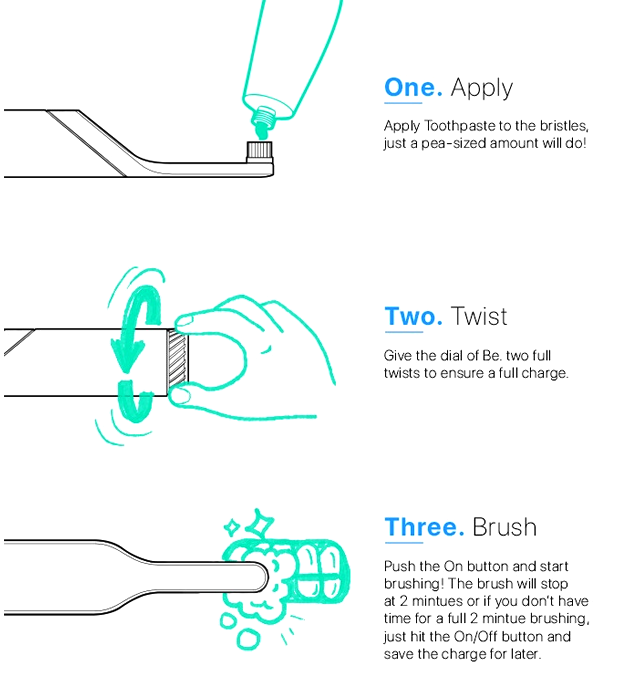 One. Apply

Apply Toothpaste to the bristles, just a pea-sized amount will do!

Two. Twist

Give the dial of Be. two full twists to ensure a full charge.

Three. Brush

Push the On button and start brushing! The brush will stop at 2 mintues or if you don't have time for a full 2 mintue brushing, just hit the On/Off button and save the charge for later.